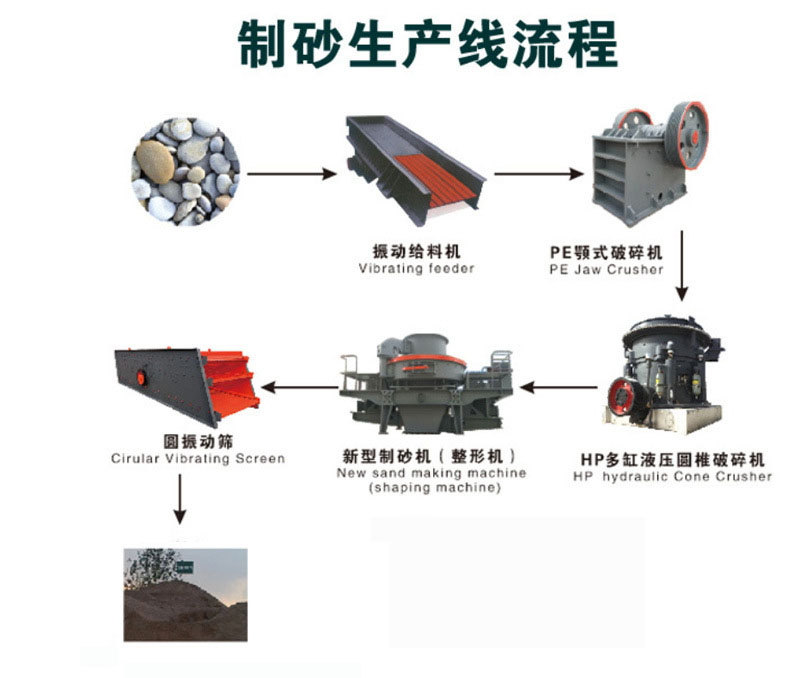 制砂生产线流程

振动给料机
Vibrating feeder

PE颚式破碎机
PE Jaw Crusher

HP多缸液压圆椎破碎机
HP hydraulic Cone Crusher

新型制砂机（整形机）
New sand making machine
(shaping machine)

圆振动筛
Cirular Vibrating Screen